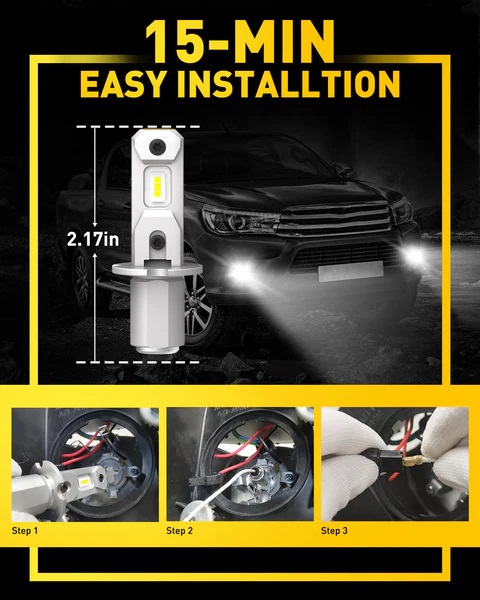 15-MIN
EASY INSTALLTION

2.17in

Step 1

Step 2

Step 3