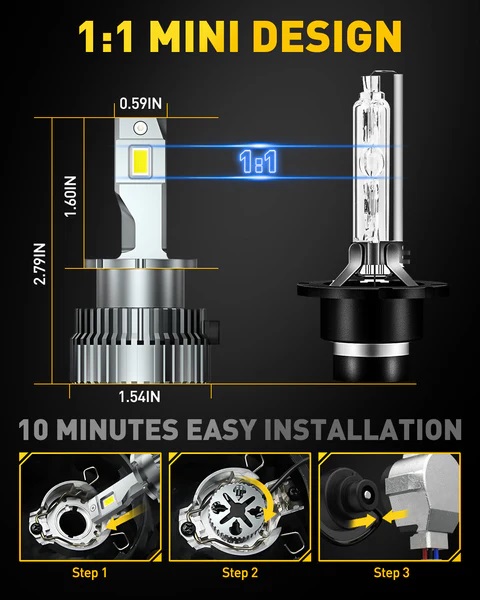 1:1 MINI DESIGN

0.59IN

1:1

1.60IN

2.79IN

1.54IN

10 MINUTES EASY INSTALLATION

Step 1

Step 2

Step 3